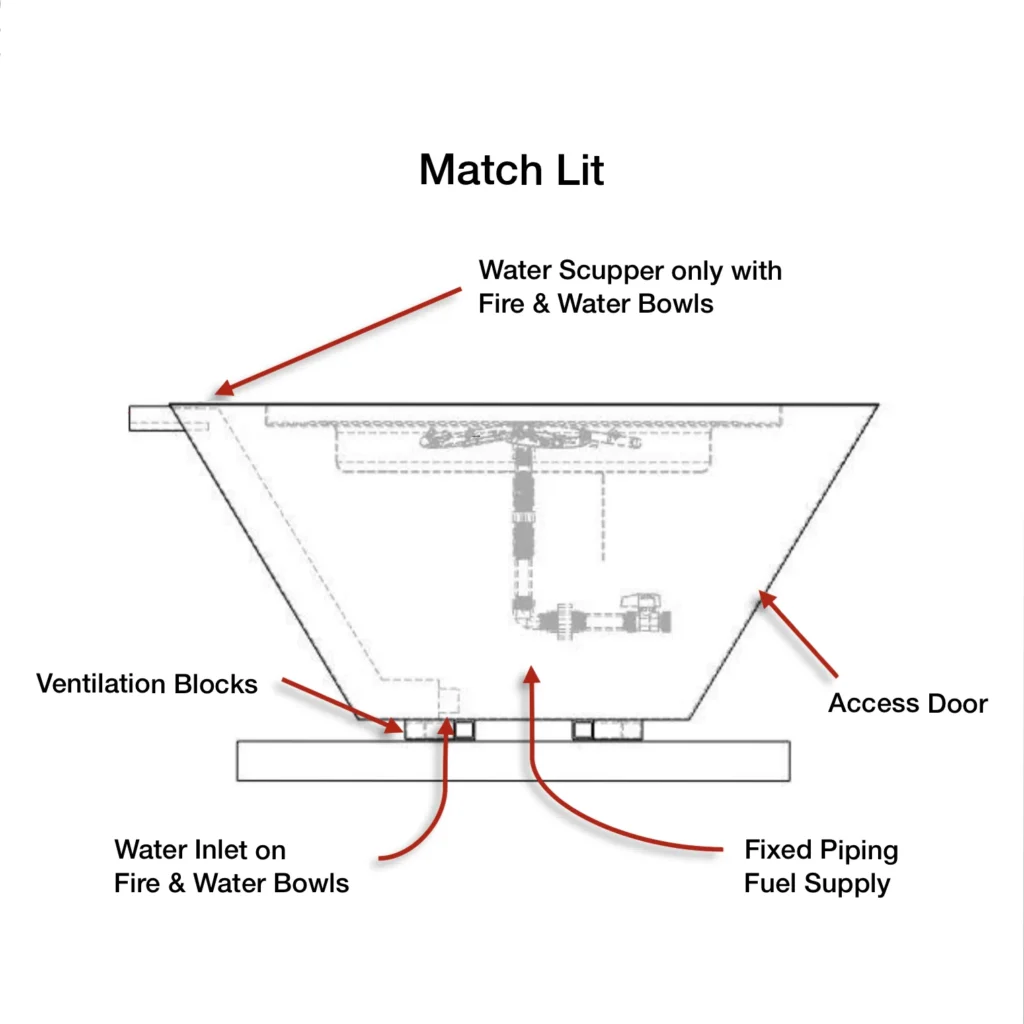 Match Lit

Water Scupper only with Fire & Water Bowls

Ventilation Blocks

Access Door

Water Inlet on Fire & Water Bowls

Fixed Piping Fuel Supply