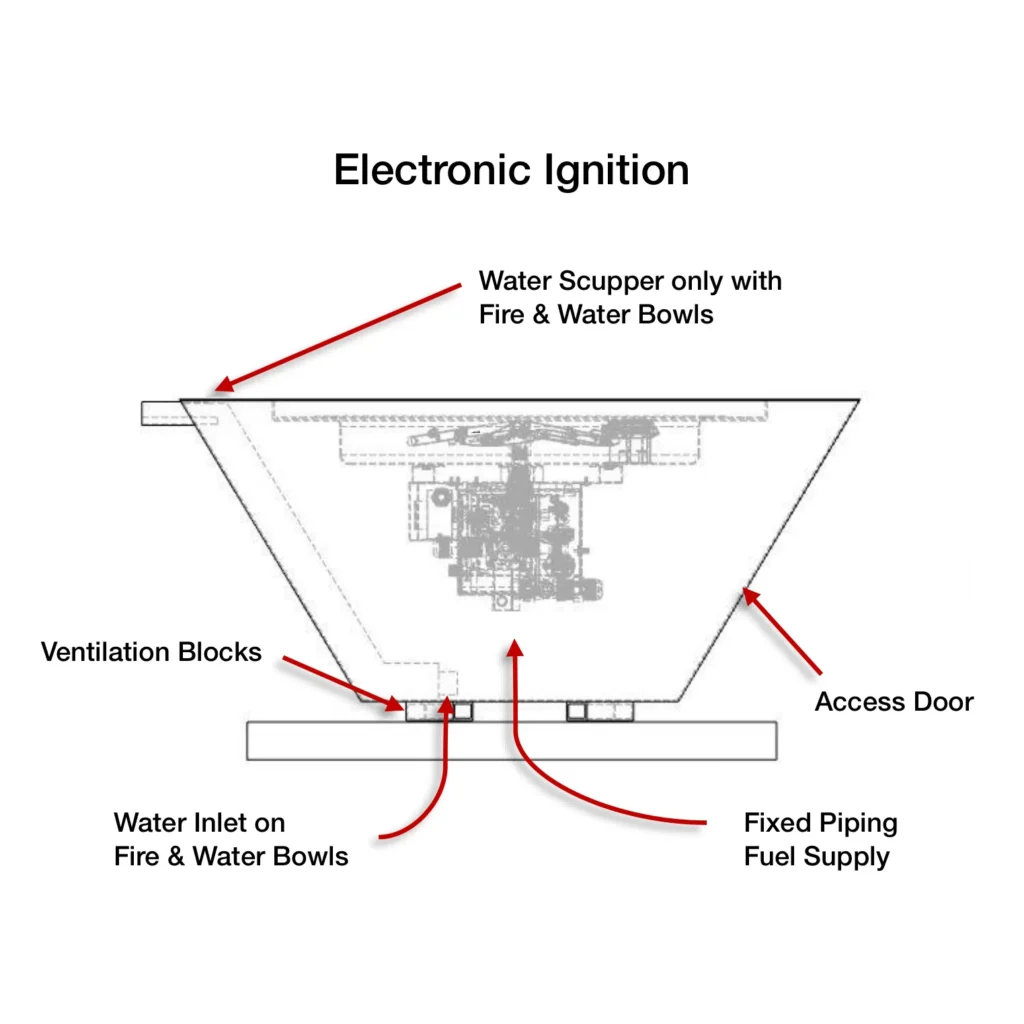 Electronic Ignition

Water Scupper only with
Fire & Water Bowls

Ventilation Blocks

Access Door

Water Inlet on
Fire & Water Bowls

Fixed Piping
Fuel Supply