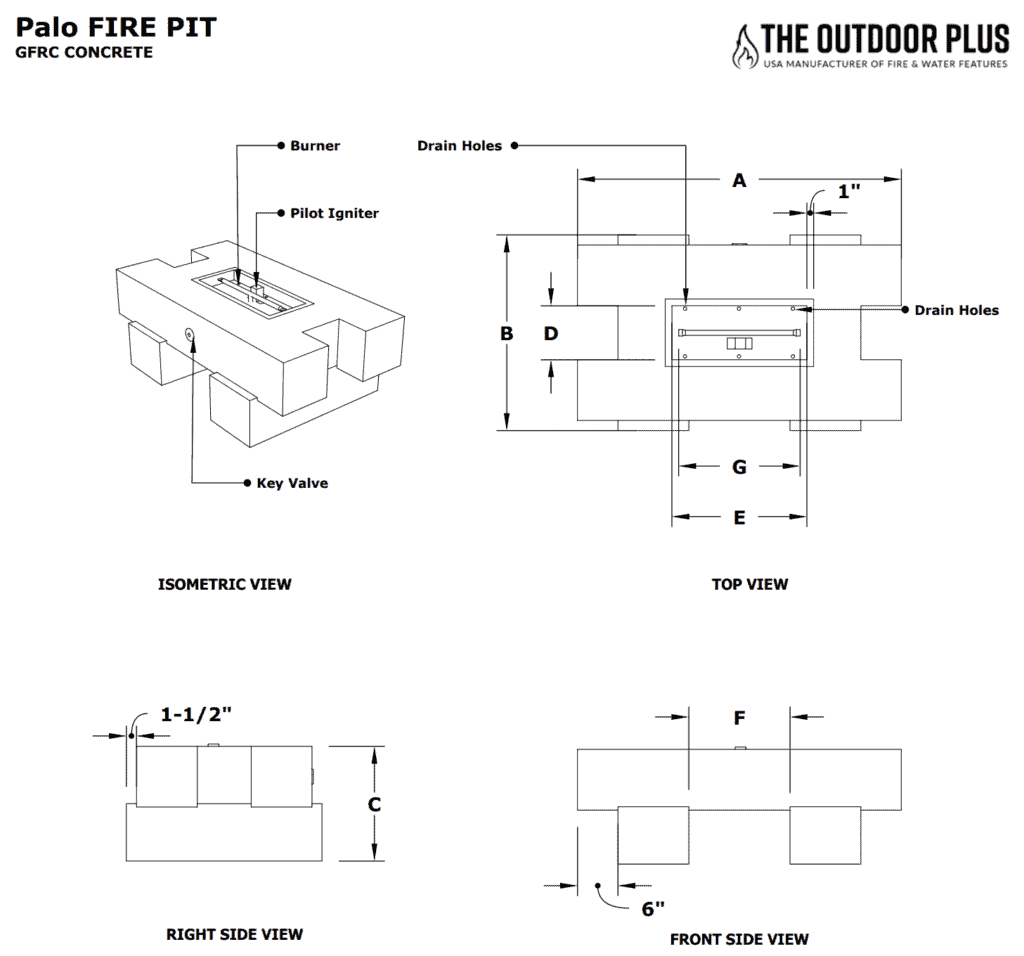 Palo FIRE PIT
GFRC CONCRETE

THE OUTDOOR PLUS
USA MANUFACTURER OF FIRE & WATER FEATURES

Burner

Pilot Igniter

Key Valve

ISOMETRIC VIEW

Drain Holes

A

1"

B

D

Drain Holes

G

E

TOP VIEW

1-1/2"

C

RIGHT SIDE VIEW

F

6"

FRONT SIDE VIEW