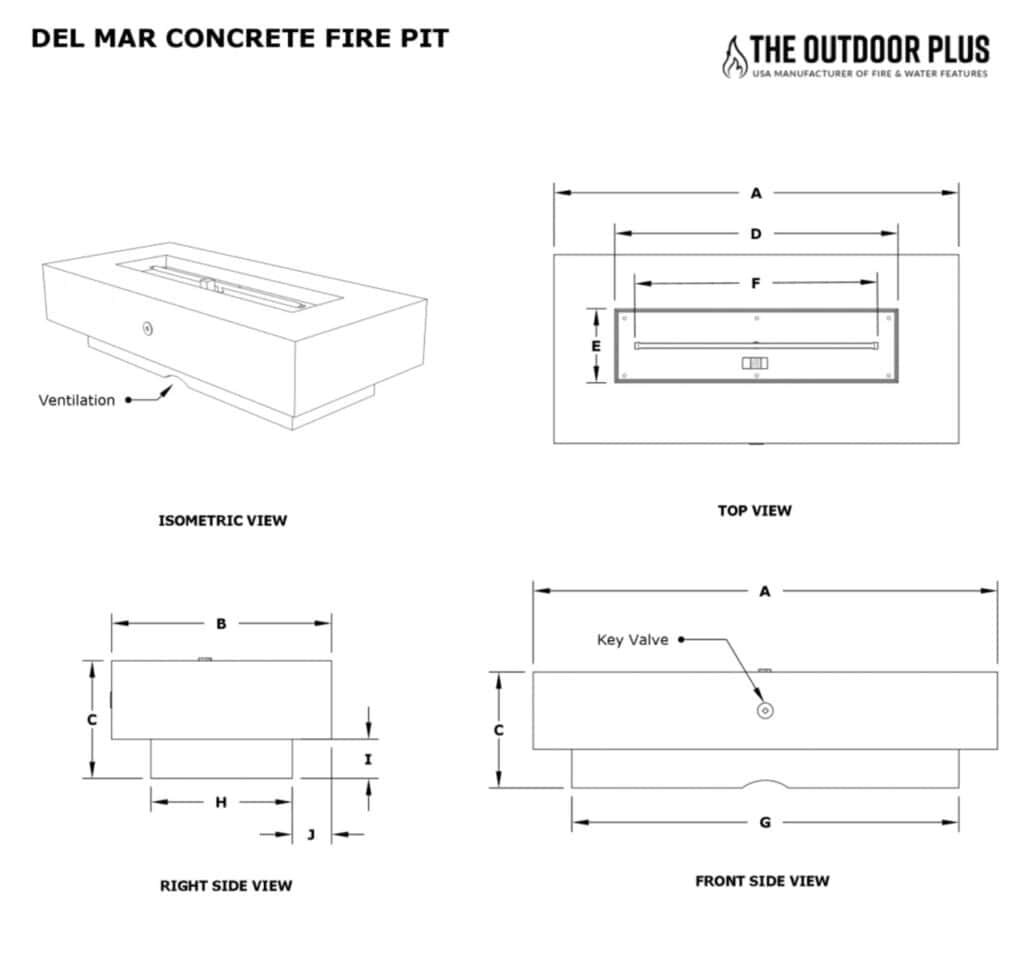 DEL MAR CONCRETE FIRE PIT

THE OUTDOOR PLUS
USA MANUFACTURER OF FIRE & WATER FEATURES

Ventilation

ISOMETRIC VIEW

A
D
F
E

TOP VIEW

B
C
I
H
J

RIGHT SIDE VIEW

A
Key Valve
C
G

FRONT SIDE VIEW